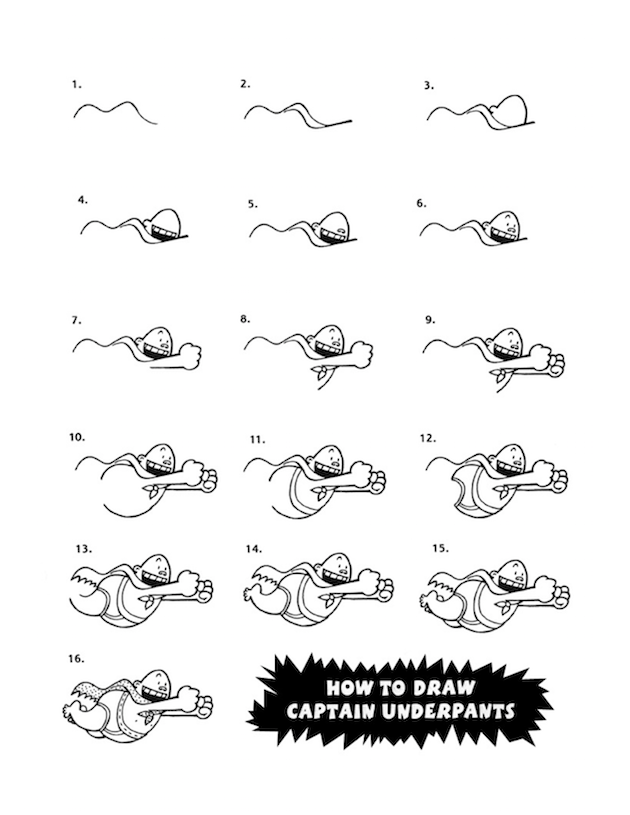 1.

2.

3.

4.

5.

6.

7.

8.

9.

10.

11.

12.

13.

14.

15.

16.

HOW TO DRAW CAPTAIN UNDERPANTS